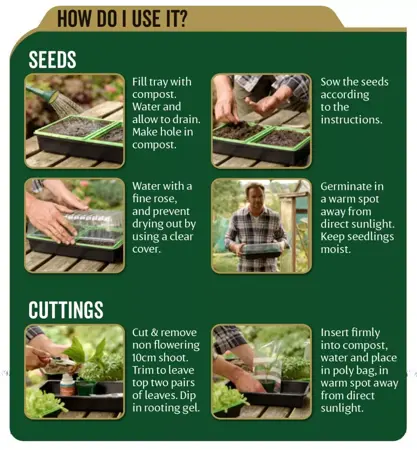 HOW DO I USE IT?

SEEDS

Fill tray with compost. Water and allow to drain. Make hole in compost.

Sow the seeds according to the instructions.

Water with a fine rose, and prevent drying out by using a clear cover.

Germinate in a warm spot away from direct sunlight. Keep seedlings moist.

CUTTINGS

Cut & remove non flowering 10cm shoot. Trim to leave top two pairs of leaves. Dip in rooting gel.

Insert firmly into compost, water and place in poly bag, in warm spot away from direct sunlight.